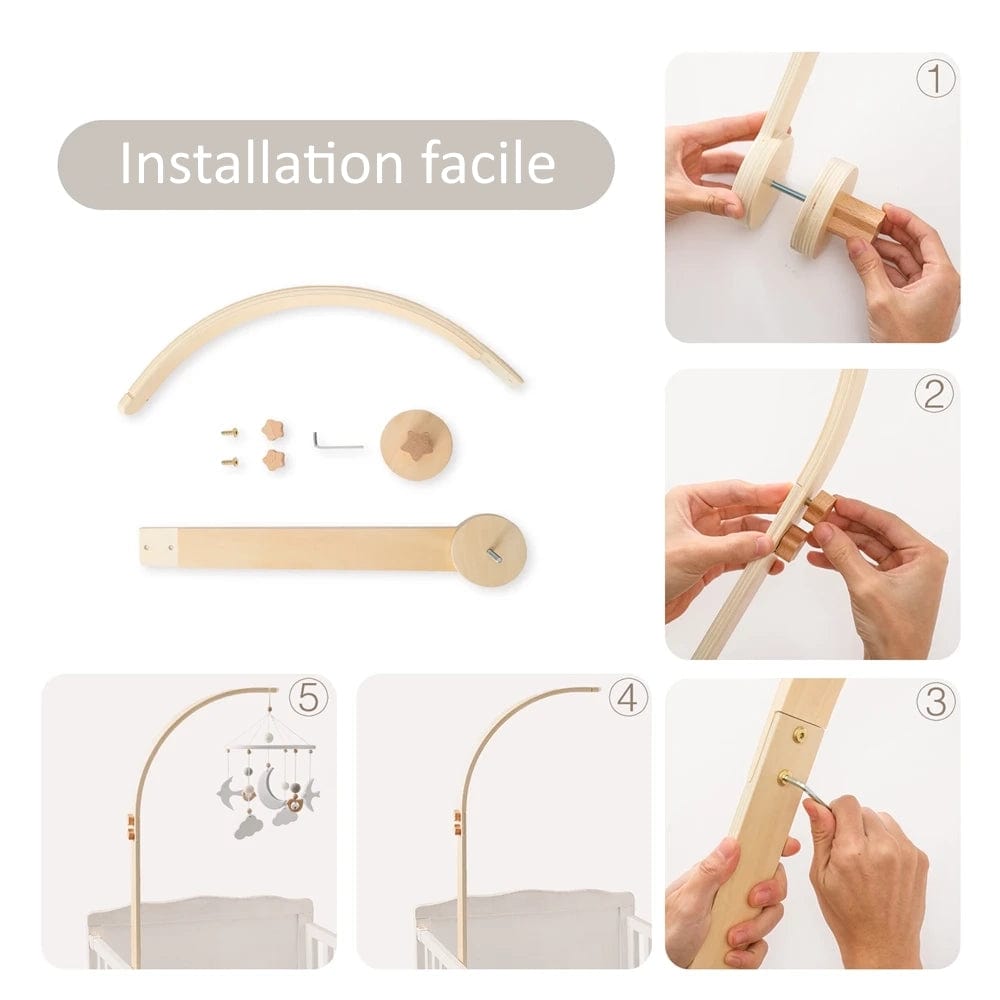 Installation facile

①

②

⑤

④

③