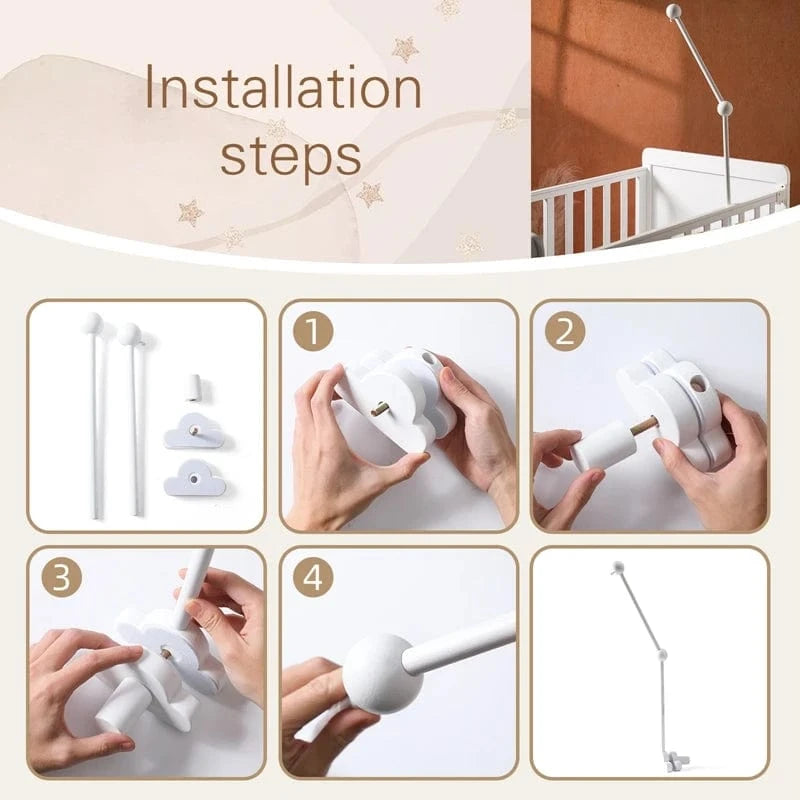 Installation steps

1

2

3

4