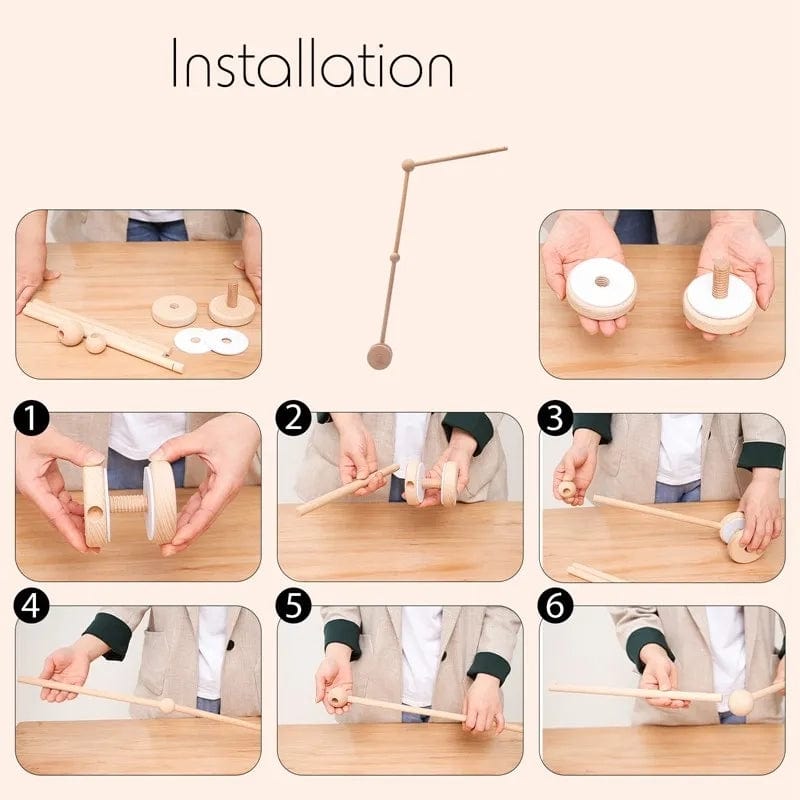 Installation

1

2

3

4

5

6